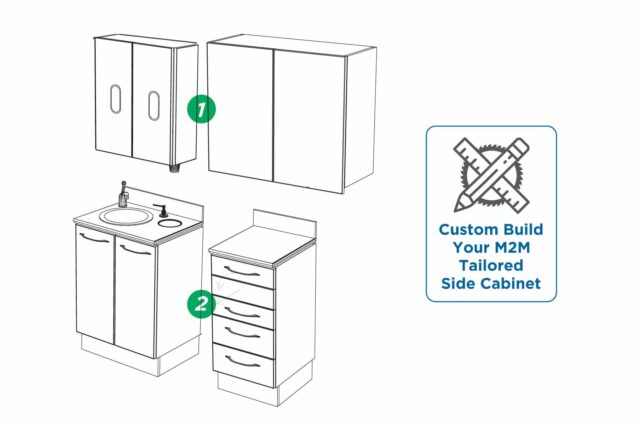 1

2

Custom Build Your M2M Tailored Side Cabinet